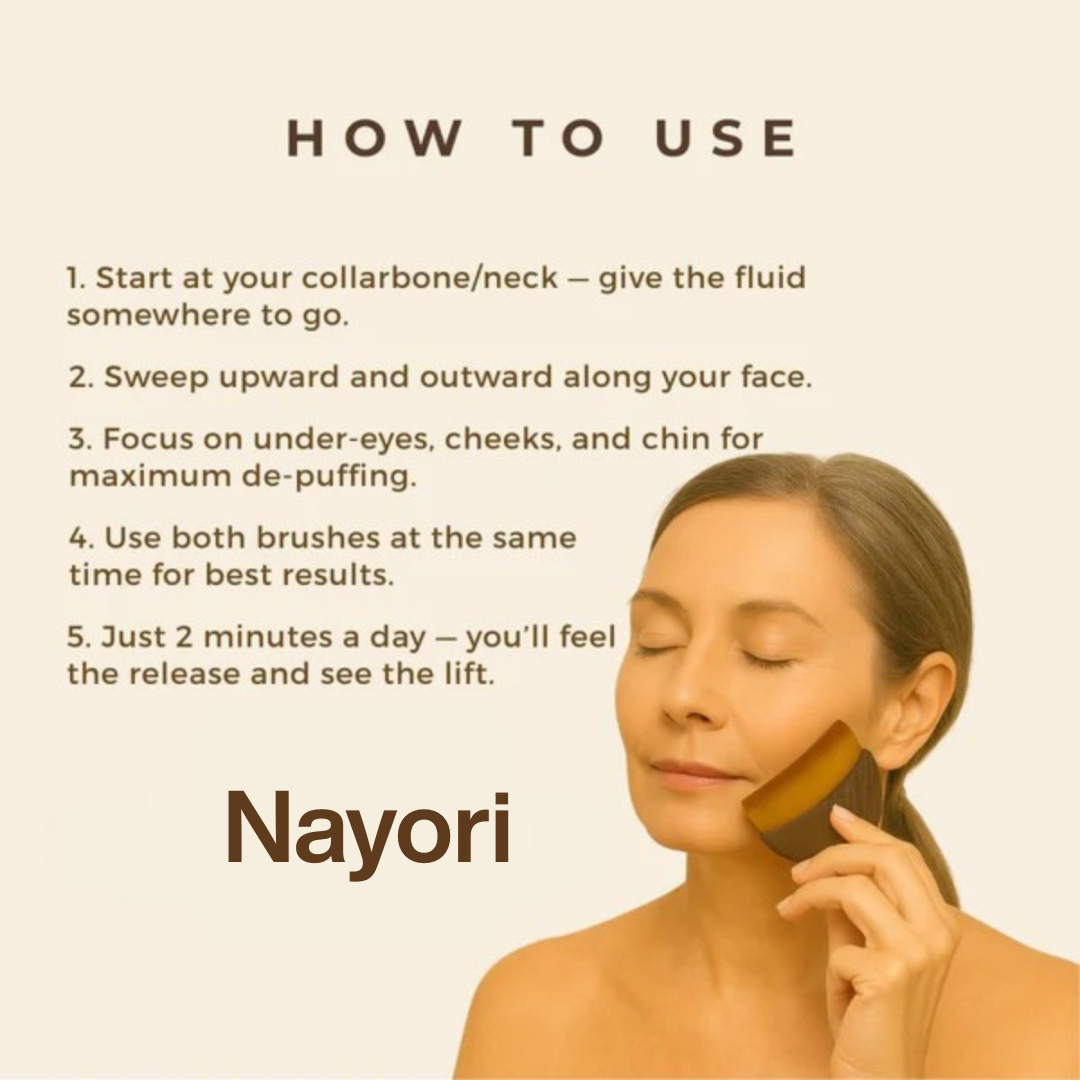 HOW TO USE

1. Start at your collarbone/neck — give the fluid somewhere to go.

2. Sweep upward and outward along your face.

3. Focus on under-eyes, cheeks, and chin for maximum de-puffing.

4. Use both brushes at the same time for best results.

5. Just 2 minutes a day — you'll feel the release and see the lift.

Nayori